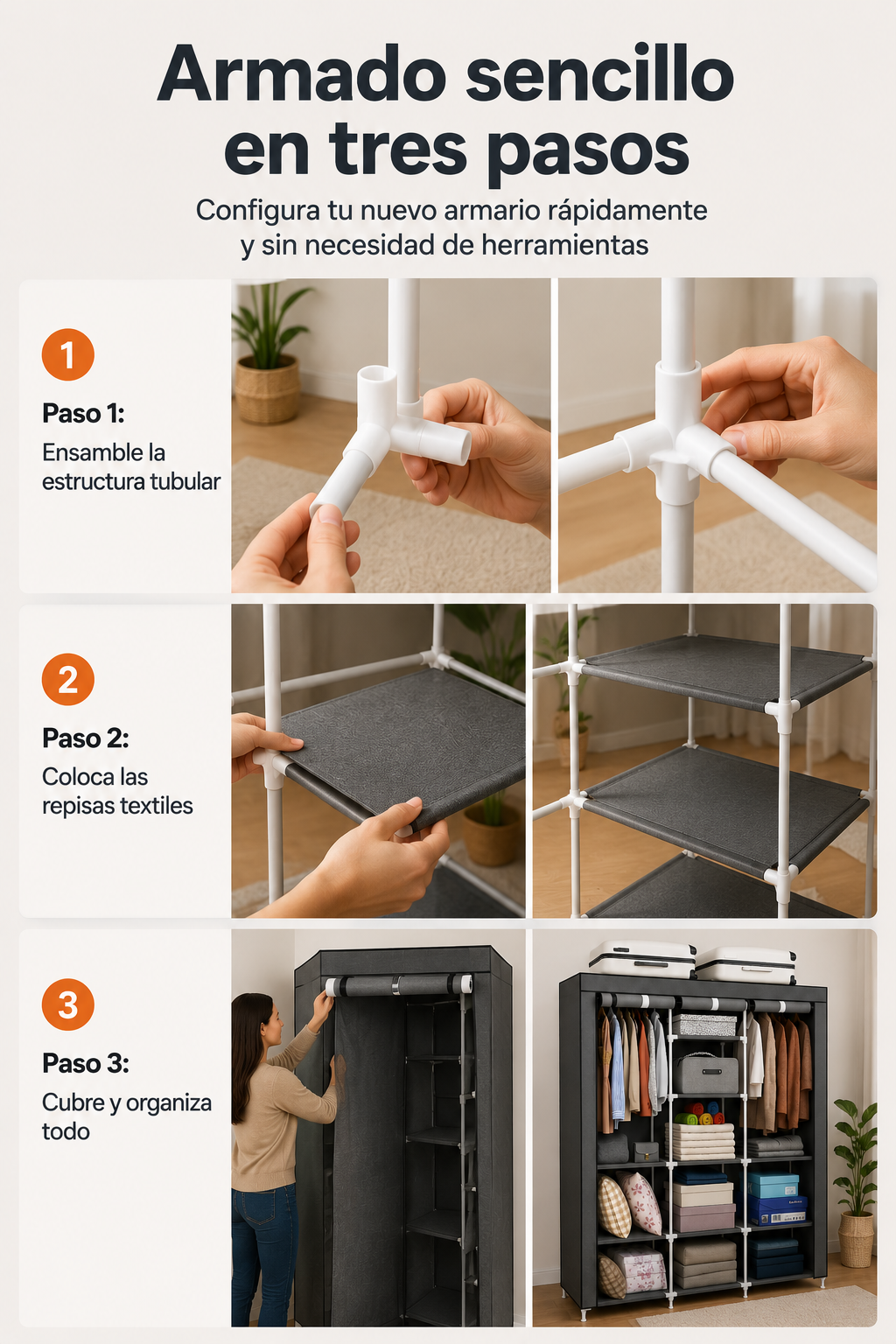 Armado sencillo en tres pasos

Configura tu nuevo armario rápidamente y sin necesidad de herramientas

1

Paso 1:

Ensamble la estructura tubular

2

Paso 2:

Coloca las repisas textiles

3

Paso 3:

Cubre y organiza todo